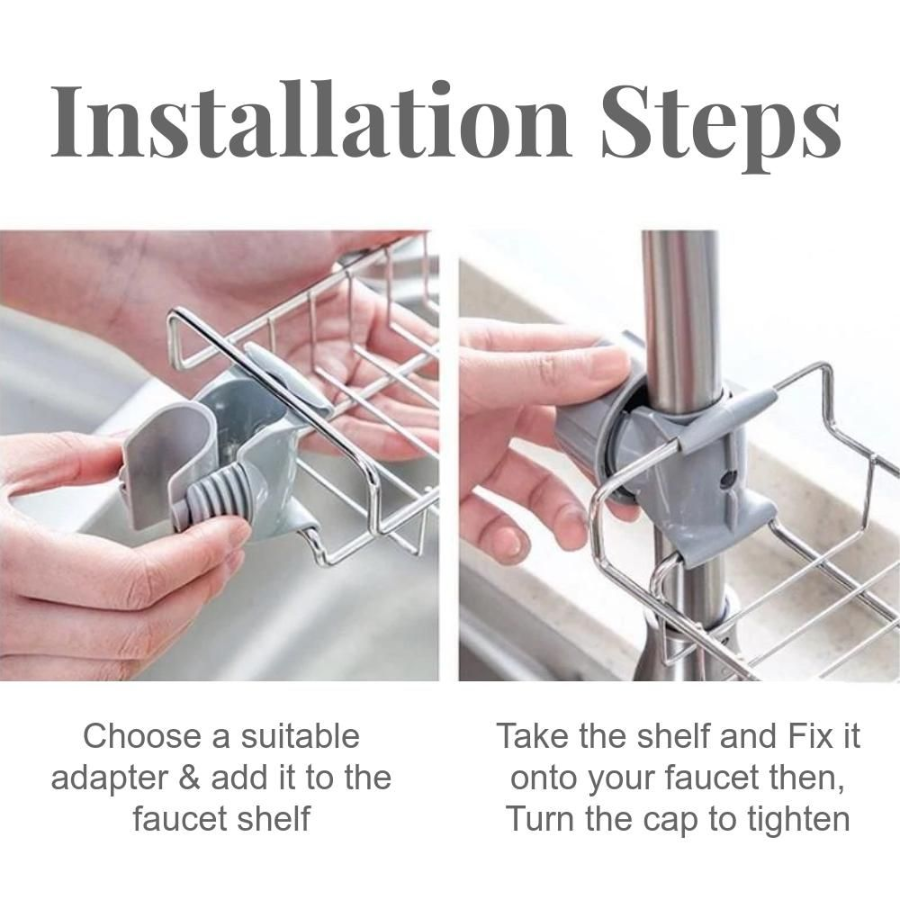 Installation Steps

Choose a suitable adapter & add it to the faucet shelf

Take the shelf and Fix it onto your faucet then, Turn the cap to tighten